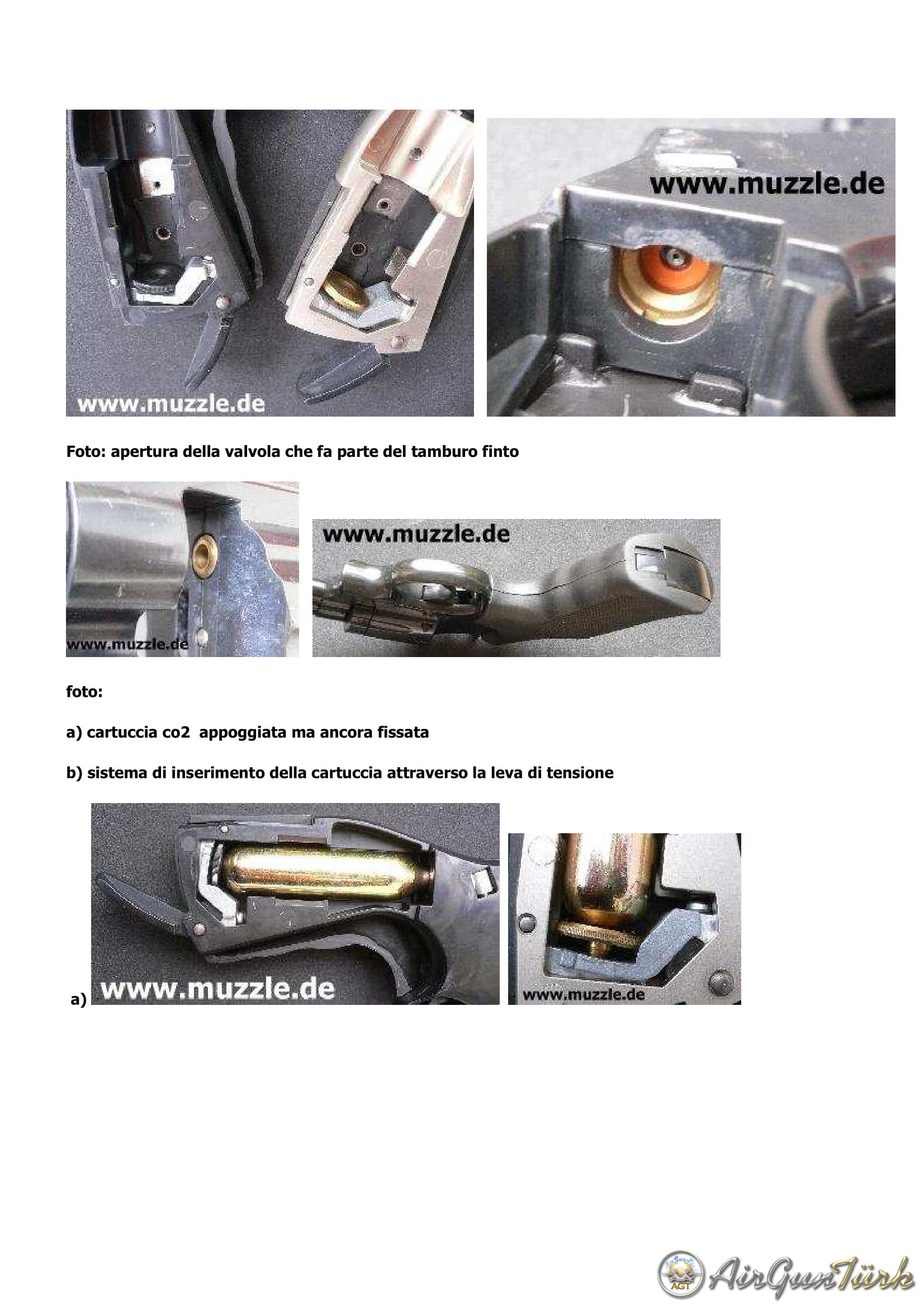 www.muzzle.de

www.muzzle.de

Foto: apertura della valvola che fa parte del tamburo finto

www.muzzle.de

www.muzzle.de

foto:

a) cartuccia co2 appoggiata ma ancora fissata

b) sistema di inserimento della cartuccia attraverso la leva di tensione

a) www.muzzle.de

www.muzzle.de

AGT AirGunTürk