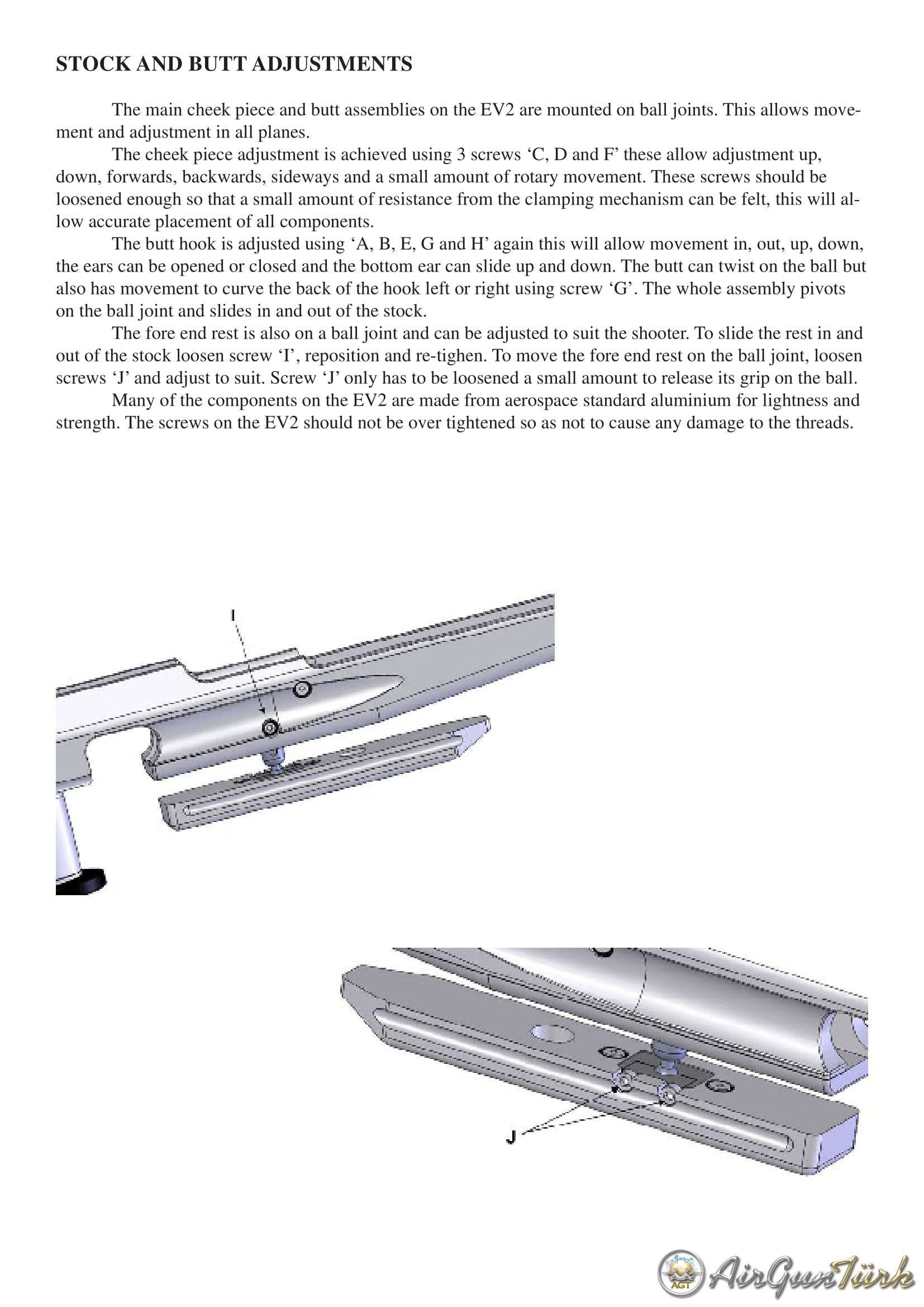 STOCK AND BUTT ADJUSTMENTS

The main cheek piece and butt assemblies on the EV2 are mounted on ball joints. This allows movement and adjustment in all planes.

The cheek piece adjustment is achieved using 3 screws ‘C, D and F’ these allow adjustment up, down, forwards, backwards, sideways and a small amount of rotary movement. These screws should be loosened enough so that a small amount of resistance from the clamping mechanism can be felt, this will allow accurate placement of all components.

The butt hook is adjusted using ‘A, B, E, G and H’ again this will allow movement in, out, up, down, the ears can be opened or closed and the bottom ear can slide up and down. The butt can twist on the ball but also has movement to curve the back of the hook left or right using screw ‘G’. The whole assembly pivots on the ball joint and slides in and out of the stock.

The fore end rest is also on a ball joint and can be adjusted to suit the shooter. To slide the rest in and out of the stock loosen screw ‘I’, reposition and re-tighen. To move the fore end rest on the ball joint, loosen screws ‘J’ and adjust to suit. Screw ‘J’ only has to be loosened a small amount to release its grip on the ball.

Many of the components on the EV2 are made from aerospace standard aluminium for lightness and strength. The screws on the EV2 should not be over tightened so as not to cause any damage to the threads.

I

J

AGT AirGunTürk