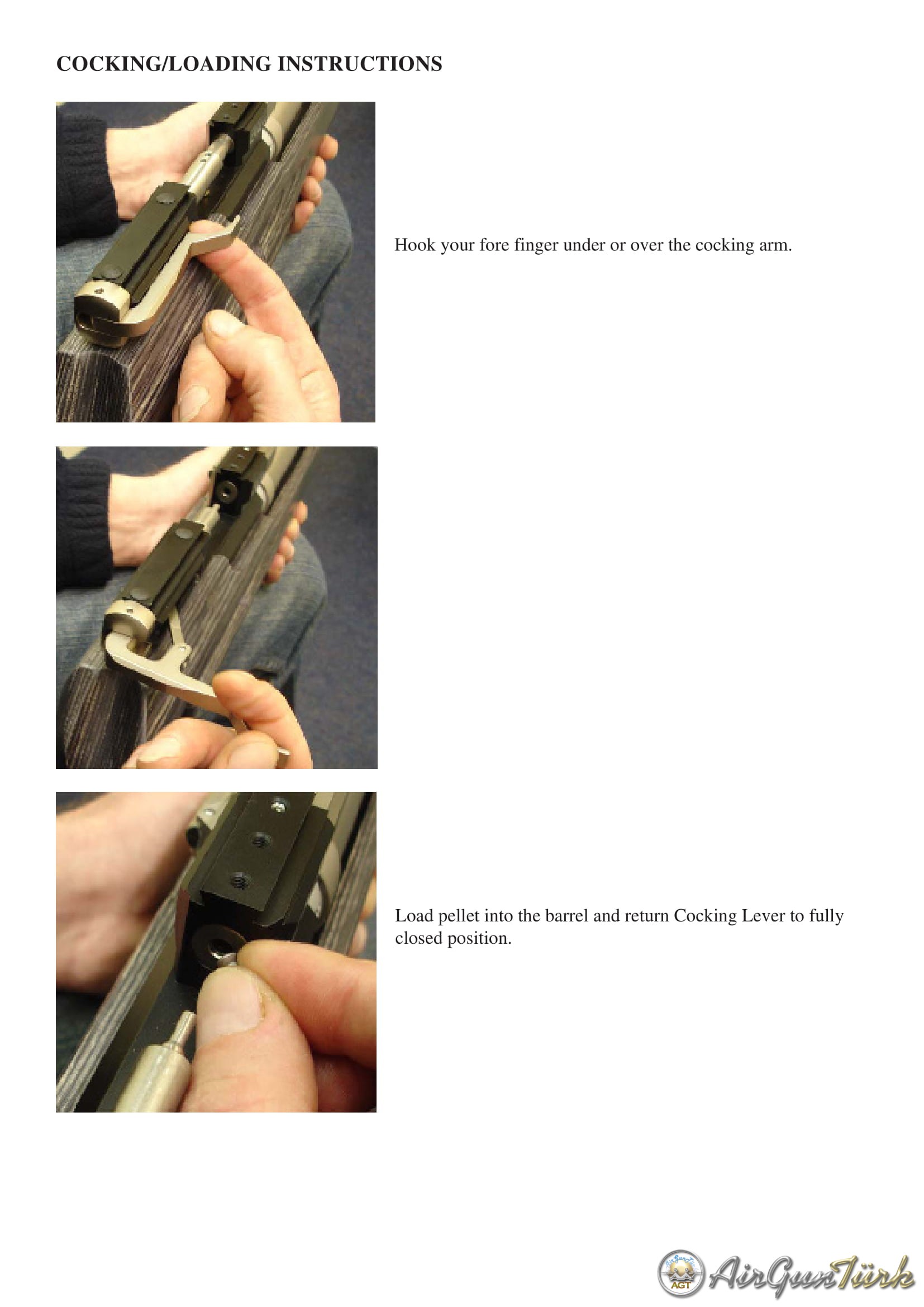 COCKING/LOADING INSTRUCTIONS

Hook your fore finger under or over the cocking arm.

Load pellet into the barrel and return Cocking Lever to fully closed position.

AGT AirGunTürk